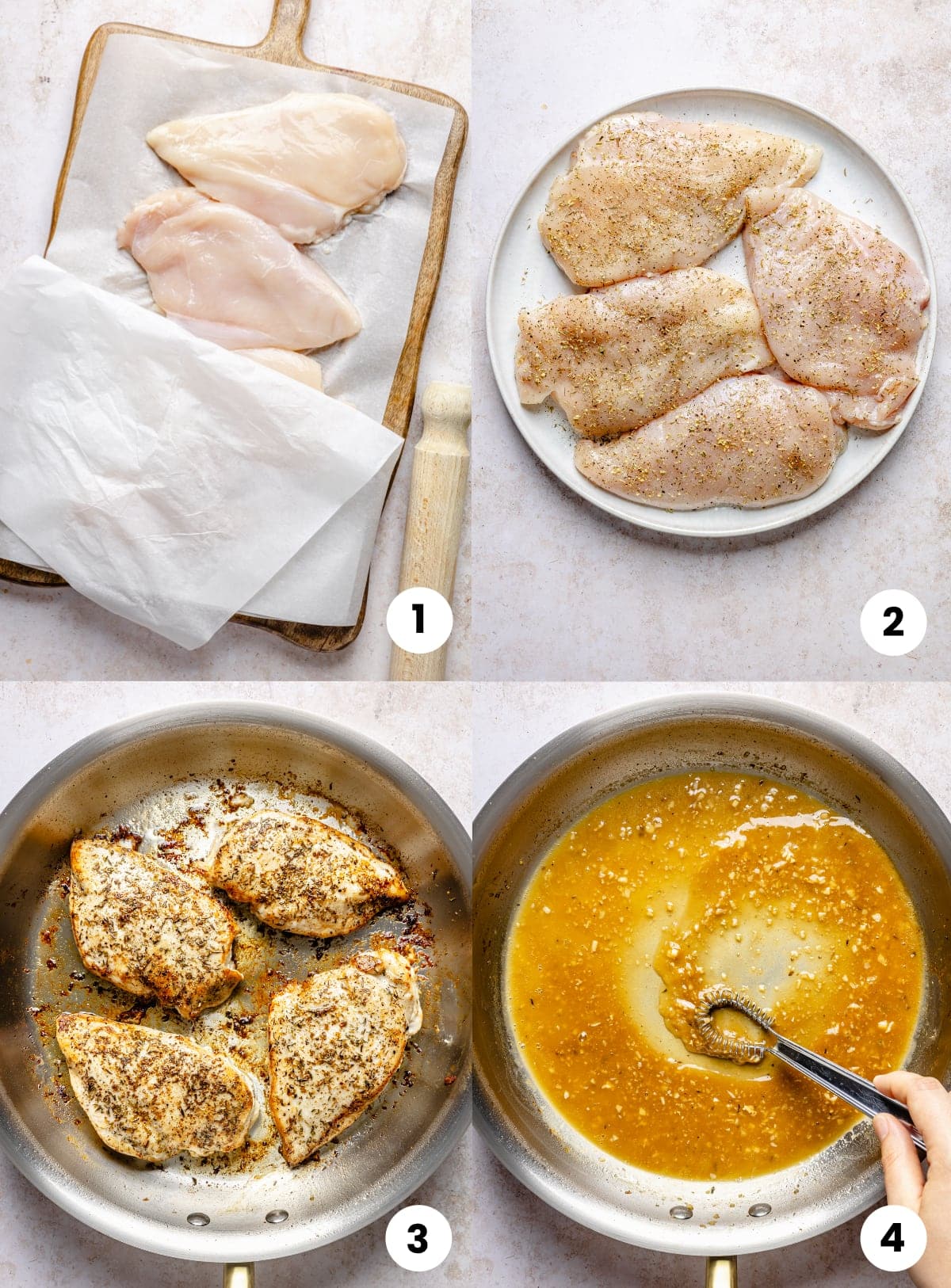 1

2

3

4